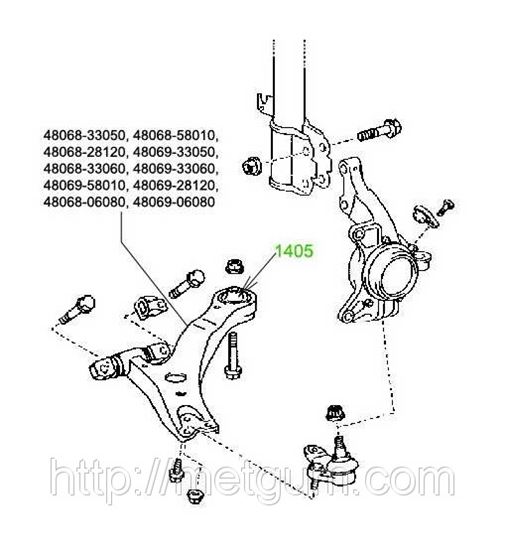 48068-33050, 48068-58010, 48068-28120, 48069-33050, 48068-33060, 48069-33060, 48069-58010, 48069-28120, 48068-06080, 48069-06080

1405

http://metgum.com