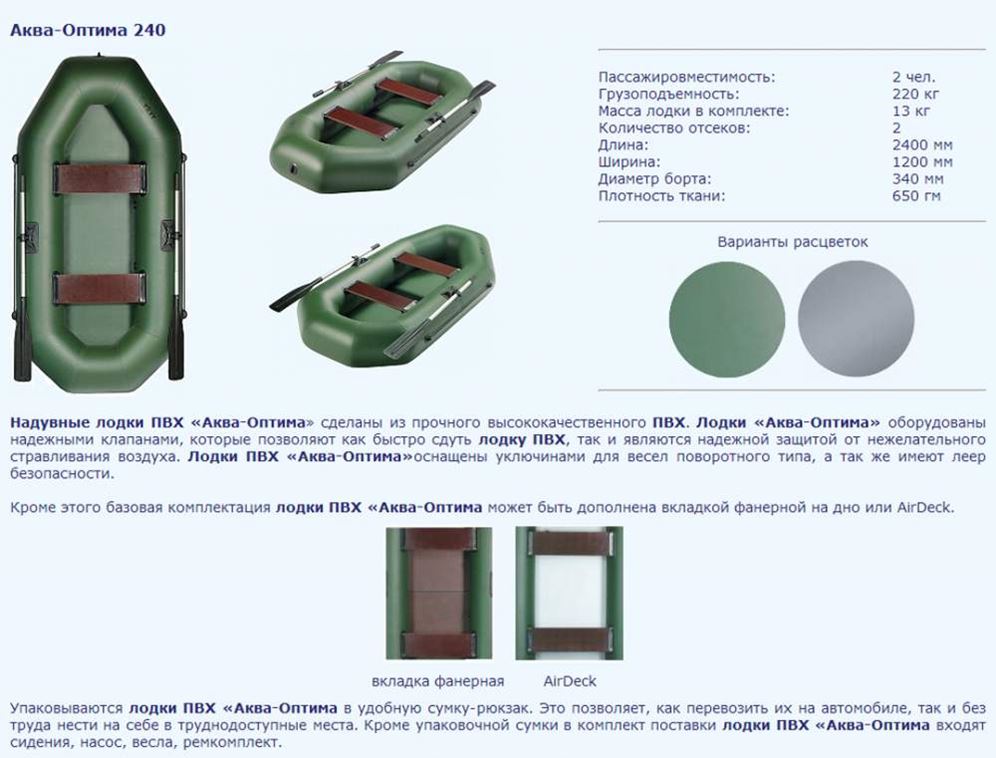 Аква-Оптима 240

| | |
|---|---|
| Пассажировместимость: | 2 чел. |
| Грузоподъемность: | 220 кг |
| Масса лодки в комплекте: | 13 кг |
| Количество отсеков: | 2 |
| Длина: | 2400 мм |
| Ширина: | 1200 мм |
| Диаметр борта: | 340 мм |
| Плотность ткани: | 650 гм |

Варианты расцветок

Надувные лодки ПВХ «Аква-Оптима» сделаны из прочного высококачественного ПВХ. Лодки «Аква-Оптима» оборудованы надежными клапанами, которые позволяют как быстро сдуть лодку ПВХ, так и являются надежной защитой от нежелательного стравливания воздуха. Лодки ПВХ «Аква-Оптима»оснащены уключинами для весел поворотного типа, а так же имеют леер безопасности.

Кроме этого базовая комплектация лодки ПВХ «Аква-Оптима может быть дополнена вкладкой фанерной на дно или AirDeck.

вкладка фанерная

AirDeck

Упаковываются лодки ПВХ «Аква-Оптима в удобную сумку-рюкзак. Это позволяет, как перевозить их на автомобиле, так и без труда нести на себе в труднодоступные места. Кроме упаковочной сумки в комплект поставки лодки ПВХ «Аква-Оптима входят сидения, насос, весла, ремкомплект.