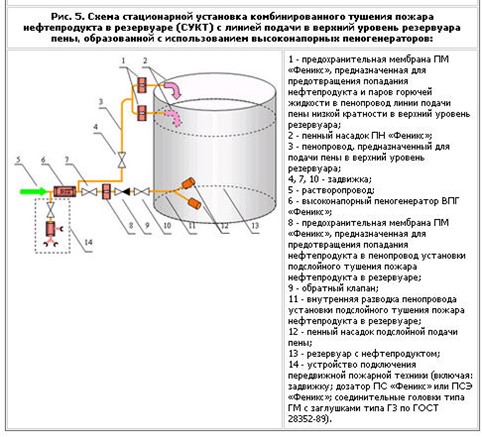 Рис. 5. Схема стационарной установка комбинированного тушения пожара нефтепродукта в резервуаре (СУКТ) с линией подачи в верхний уровень резервуара пены, образованной с использованием высоконапорных пеногенераторов:

1 2 3 4 5 6 7 8 9 10 11 12 13 14

1 - предохранительная мембрана ПМ «Феникс», предназначенная для предотвращения попадания нефтепродукта и паров горючей жидкости в пенопровод линии подачи пены низкой кратности в верхний уровень резервуара;
2 - пенный насадок ПН «Феникс»;
3 - пенопровод, предназначенный для подачи пены в верхний уровень резервуара;
4, 7, 10 - задвижка;
5 - растворопровод;
6 - высоконапорный пеногенератор ВПГ «Феникс»;
8 - предохранительная мембрана ПМ «Феникс», предназначенная для предотвращения попадания нефтепродукта в пенопровод установки подслойного тушения пожара нефтепродукта в резервуаре;
9 - обратный клапан;
11 - внутренняя разводка пенопровода установки подслойного тушения пожара нефтепродукта в резервуаре;
12 - пенный насадок подслойной подачи пены;
13 - резервуар с нефтепродуктом;
14 - устройство подключения передвижной пожарной техники (включая: задвижку; дозатор ПС «Феникс» или ПСЭ «Феникс»; соединительные головки типа ГМ с заглушками типа ГЗ по ГОСТ 28352-89).