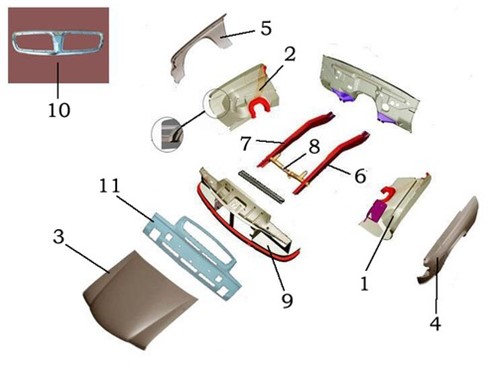 10
5
2
7
8
6
11
3
9
1
4