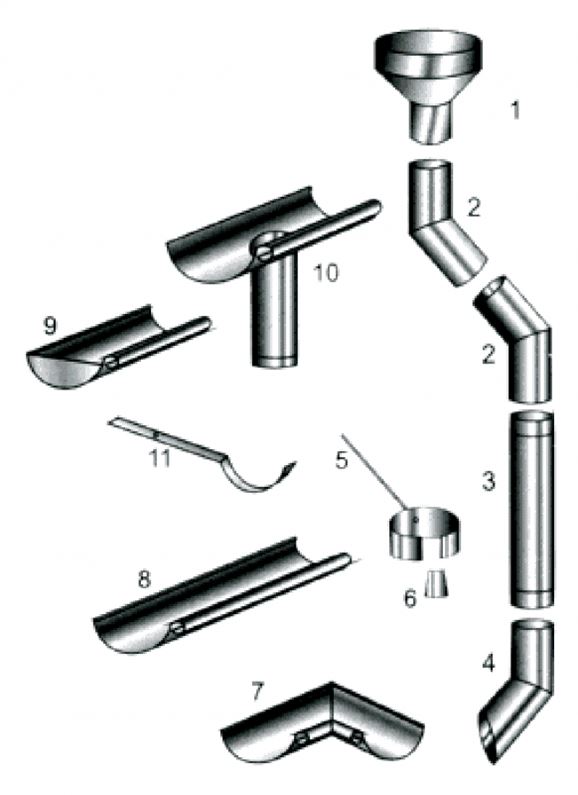 1
2
10
9
2
11
5
3
8
6
4
7