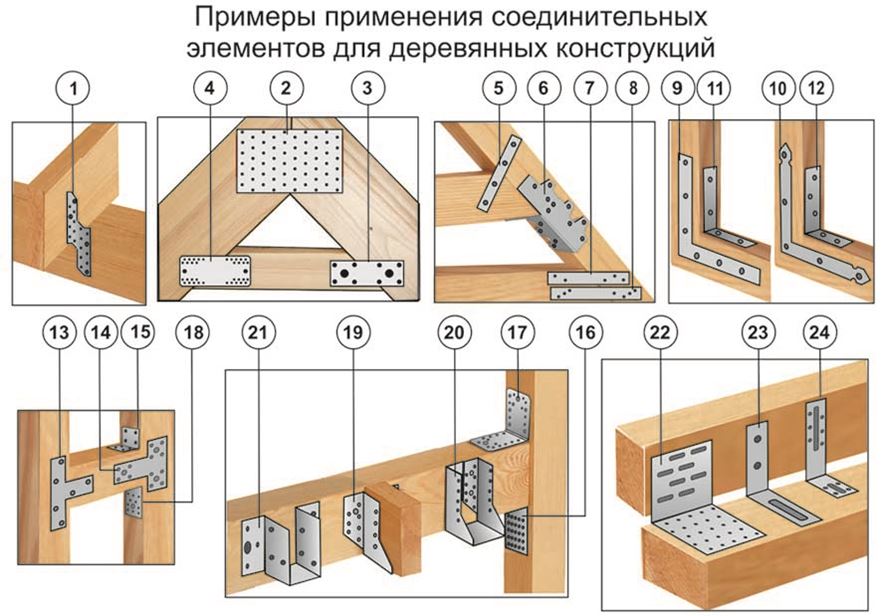 Примеры применения соединительных элементов для деревянных конструкций

1

4 2 3

5 6 7 8

9 11 10 12

13 14 15 18

21 19 20 17 16

22 23 24