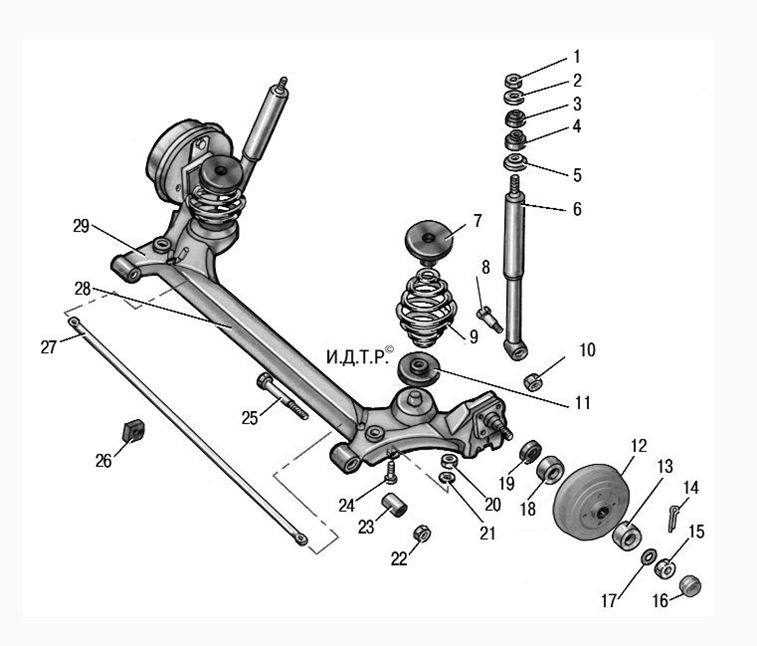 1
2
3
4
5
6
7
8
9
10
11
12
13
14
15
16
17
18
19
20
21
22
23
24
25
26
27
28
29
И.Д.Т.Р.©