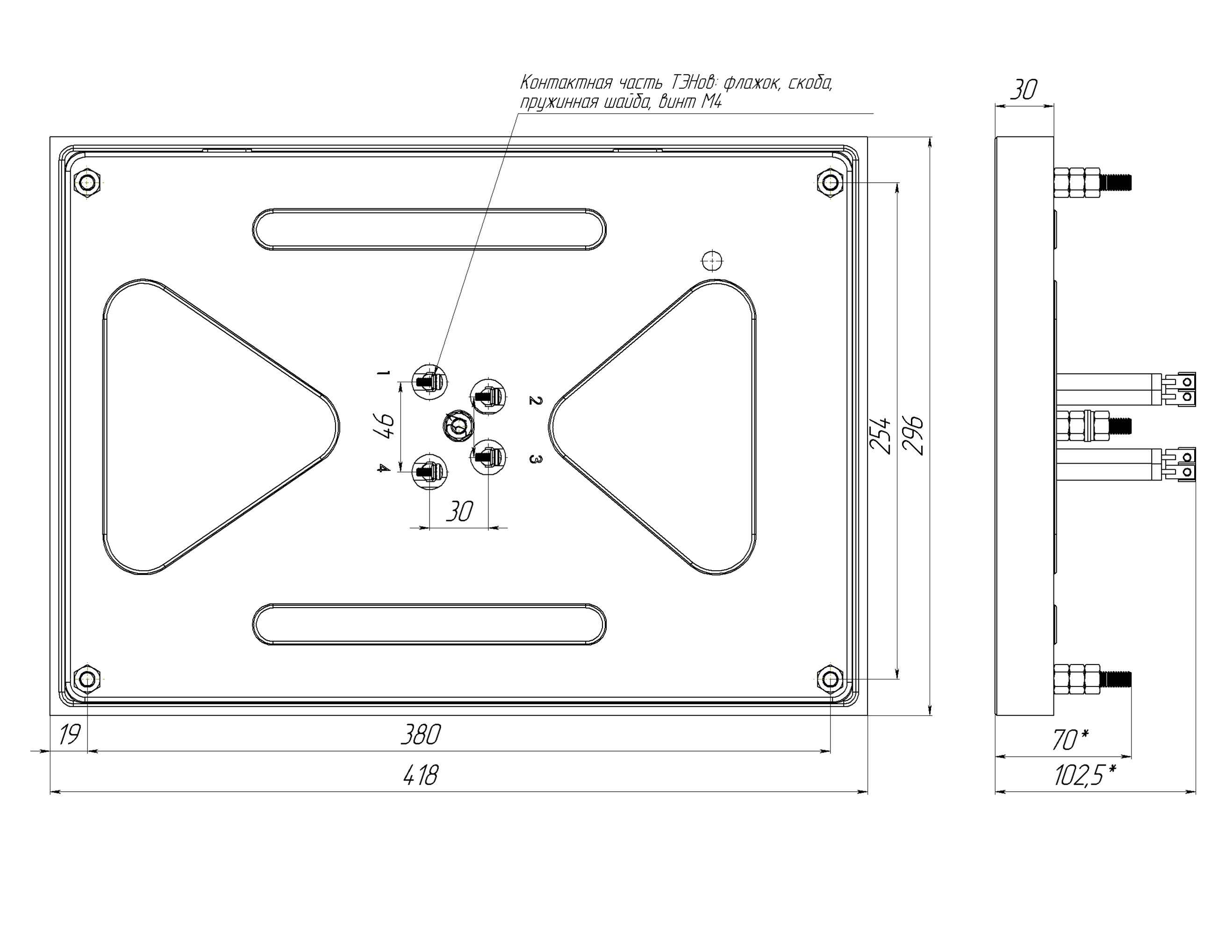 Контактная часть ТЭНов: флажок, скоба, пружинная шайба, винт М4

30

1

2

46

3

4

30

254

296

19

380

418

70*

102,5*