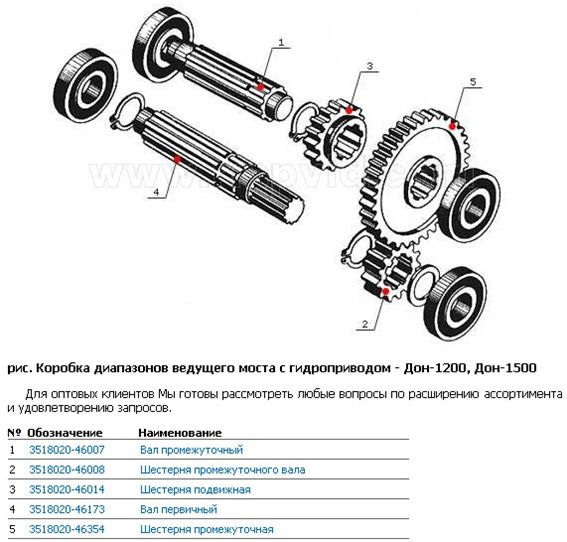 1
3
5
4
2

рис. Коробка диапазонов ведущего моста с гидроприводом - Дон-1200, Дон-1500

Для оптовых клиентов Мы готовы рассмотреть любые вопросы по расширению ассортимента и удовлетворению запросов.

| № | Обозначение | Наименование |
|---|---|---|
| 1 | 3518020-46007 | Вал промежуточный |
| 2 | 3518020-46008 | Шестерня промежуточного вала |
| 3 | 3518020-46014 | Шестерня подвижная |
| 4 | 3518020-46173 | Вал первичный |
| 5 | 3518020-46354 | Шестерня промежуточная |