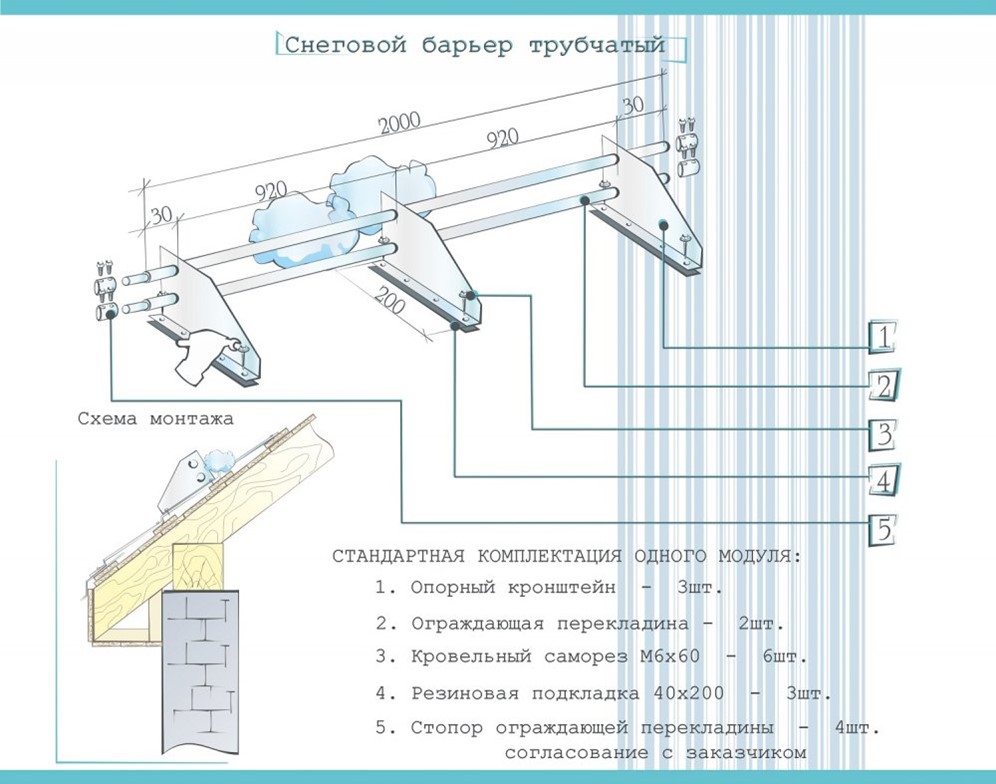 Снеговой барьер трубчатый

2000

30

920

920

30

200

1

2

3

4

5

Схема монтажа

СТАНДАРТНАЯ КОМПЛЕКТАЦИЯ ОДНОГО МОДУЛЯ:

1. Опорный кронштейн - 3шт.

2. Ограждающая перекладина - 2шт.

3. Кровельный саморез М6х60 - 6шт.

4. Резиновая подкладка 40х200 - 3шт.

5. Стопор ограждающей перекладины - 4шт. согласование с заказчиком