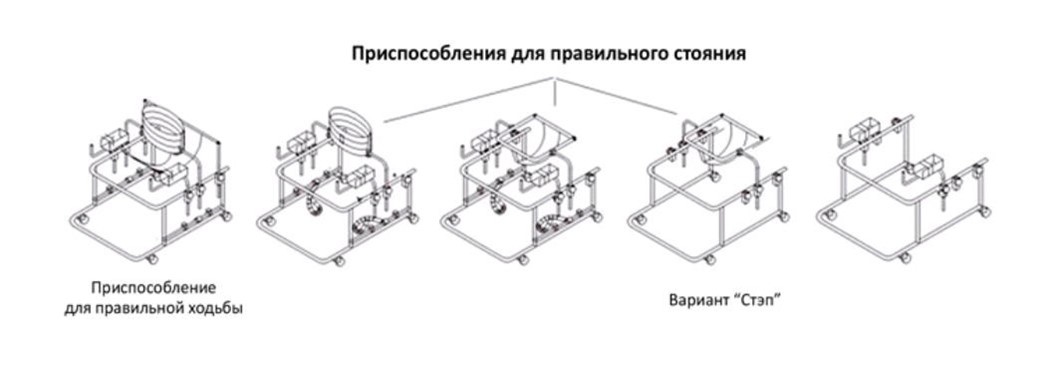 Приспособления для правильного стояния

Приспособление для правильной ходьбы

Вариант “Стэп”