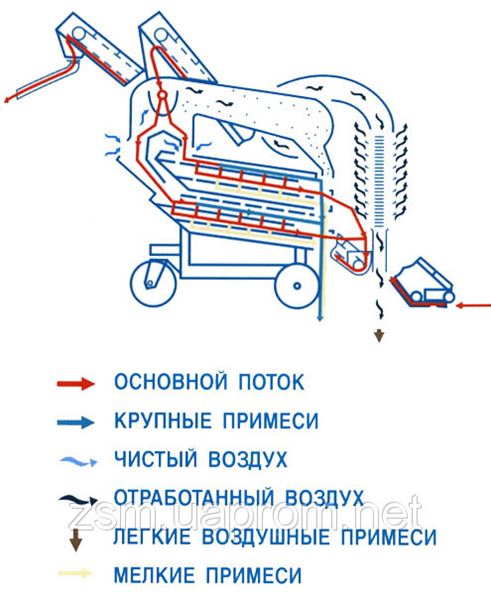 ОСНОВНОЙ ПОТОК
КРУПНЫЕ ПРИМЕСИ
ЧИСТЫЙ ВОЗДУХ
ОТРАБОТАННЫЙ ВОЗДУХ
zsm.uaprom.net
ЛЕГКИЕ ВОЗДУШНЫЕ ПРИМЕСИ
МЕЛКИЕ ПРИМЕСИ