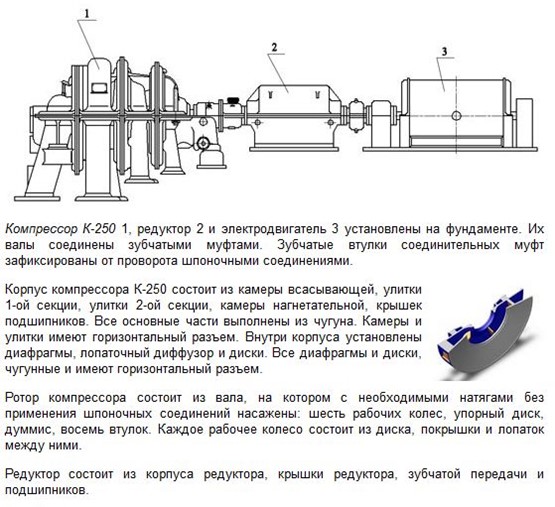 1

2

3

Компрессор К-250 1, редуктор 2 и электродвигатель 3 установлены на фундаменте. Их валы соединены зубчатыми муфтами. Зубчатые втулки соединительных муфт зафиксированы от проворота шпоночными соединениями.

Корпус компрессора К-250 состоит из камеры всасывающей, улитки 1-ой секции, улитки 2-ой секции, камеры нагнетательной, крышек подшипников. Все основные части выполнены из чугуна. Камеры и улитки имеют горизонтальный разъем. Внутри корпуса установлены диафрагмы, лопаточный диффузор и диски. Все диафрагмы и диски, чугунные и имеют горизонтальный разъем.

Ротор компрессора состоит из вала, на котором с необходимыми натягами без применения шпоночных соединений насажены: шесть рабочих колес, упорный диск, думмис, восемь втулок. Каждое рабочее колесо состоит из диска, покрышки и лопаток между ними.

Редуктор состоит из корпуса редуктора, крышки редуктора, зубчатой передачи и подшипников.