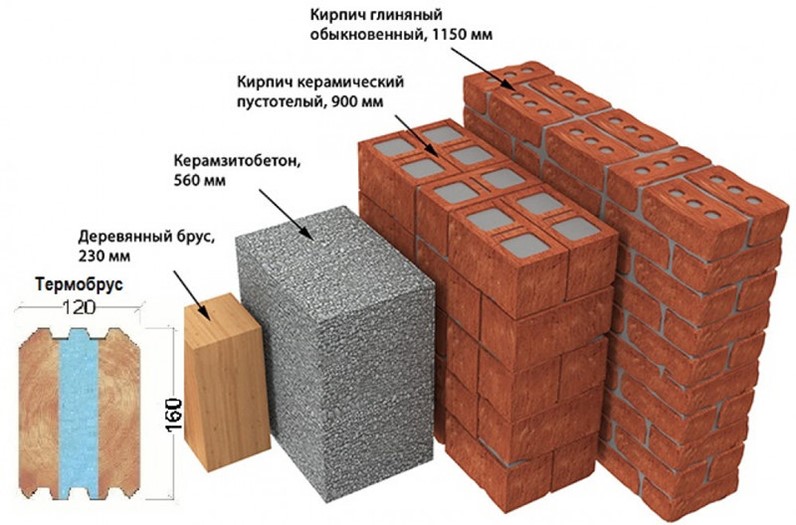 Кирпич глиняный обыкновенный, 1150 мм

Кирпич керамический пустотелый, 900 мм

Керамзитобетон, 560 мм

Деревянный брус, 230 мм

Термобрус

120

160