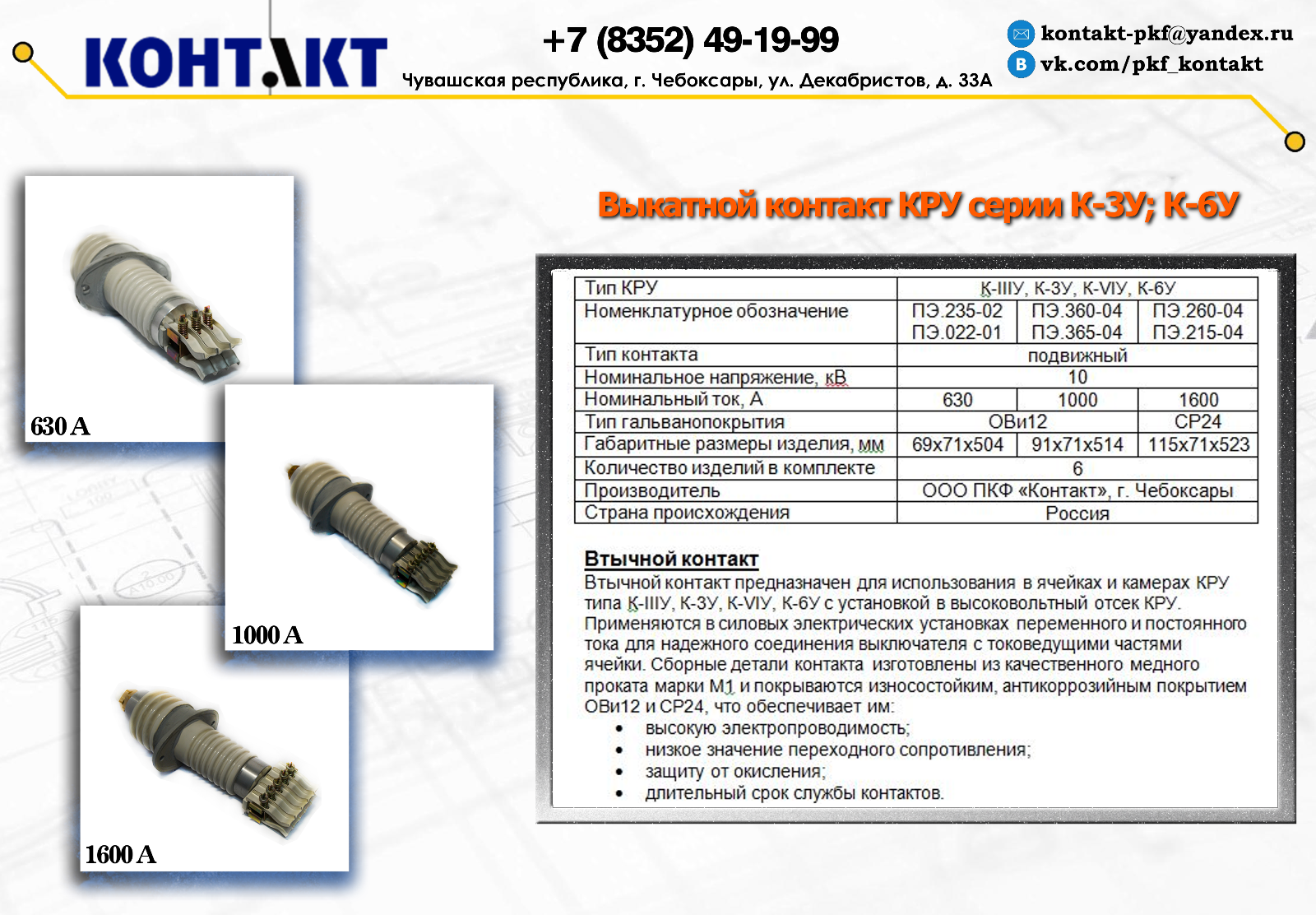 КОНТАКТ

+7 (8352) 49-19-99

Чувашская республика, г. Чебоксары, ул. Декабристов, д. 33А

kontakt-pkf@yandex.ru
vk.com/pkf_kontakt

630 А

1000 А

1600 А

Выкатной контакт КРУ серии К-3У; К-6У

| Тип КРУ | К-IIIУ, К-3У, К-VIУ, К-6У | | |
|---|---|---|---|
| Номенклатурное обозначение | ПЭ.235-02 ПЭ.022-01 | ПЭ.360-04 ПЭ.365-04 | ПЭ.260-04 ПЭ.215-04 |
| Тип контакта | подвижный | | |
| Номинальное напряжение, кВ | 10 | | |
| Номинальный ток, А | 630 | 1000 | 1600 |
| Тип гальванопокрытия | ОВи12 | | СР24 |
| Габаритные размеры изделия, мм | 69х71х504 | 91х71х514 | 115х71х523 |
| Количество изделий в комплекте | 6 | | |
| Производитель | ООО ПКФ «Контакт», г. Чебоксары | | |
| Страна происхождения | Россия | | |

Втычной контакт

Втычной контакт предназначен для использования в ячейках и камерах КРУ типа К-IIIУ, К-3У, К-VIУ, К-6У с установкой в высоковольтный отсек КРУ. Применяются в силовых электрических установках переменного и постоянного тока для надежного соединения выключателя с токоведущими частями ячейки. Сборные детали контакта изготовлены из качественного медного проката марки М1 и покрываются износостойким, антикоррозийным покрытием ОВи12 и СР24, что обеспечивает им:
• высокую электропроводимость;
• низкое значение переходного сопротивления;
• защиту от окисления;
• длительный срок службы контактов.