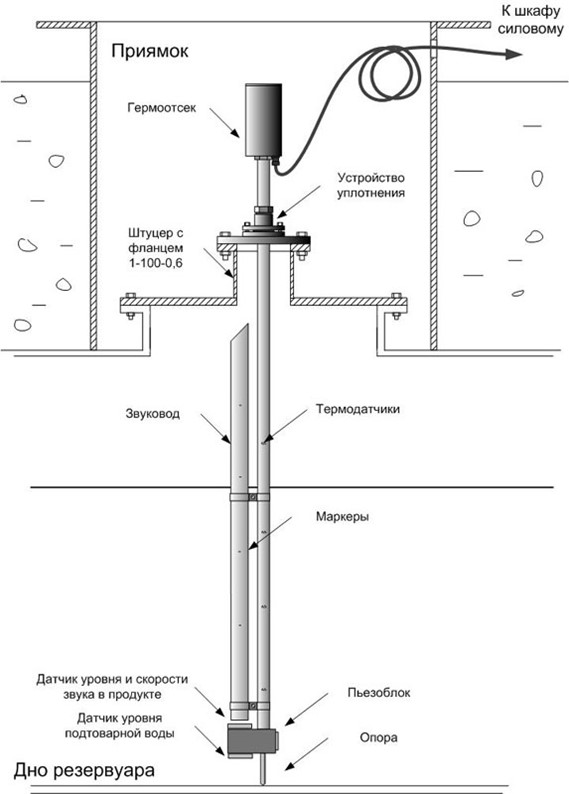 К шкафу силовому

Приямок

Гермоотсек

Устройство уплотнения

Штуцер с фланцем 1-100-0,6

Звуковод

Термодатчики

Маркеры

Датчик уровня и скорости звука в продукте

Датчик уровня подтоварной воды

Пьезоблок

Опора

Дно резервуара