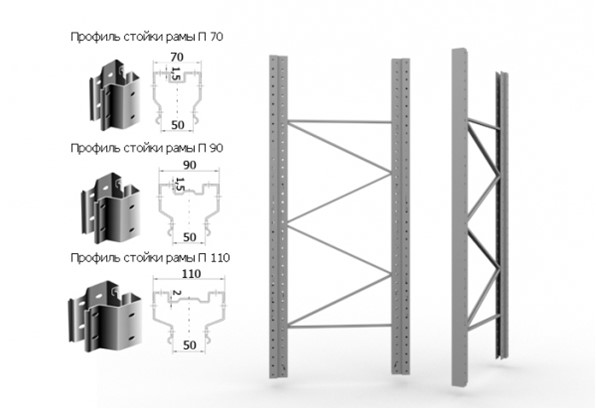 Профиль стойки рамы П 70

70

1,5

50

Профиль стойки рамы П 90

90

1,5

50

Профиль стойки рамы П 110

110

2

50